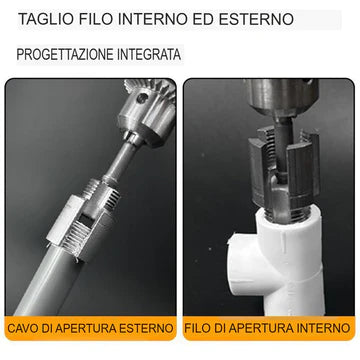 TAGLIO FILO INTERNO ED ESTERNO

PROGETTAZIONE INTEGRATA

CAVO DI APERTURA ESTERNO

FILO DI APERTURA INTERNO